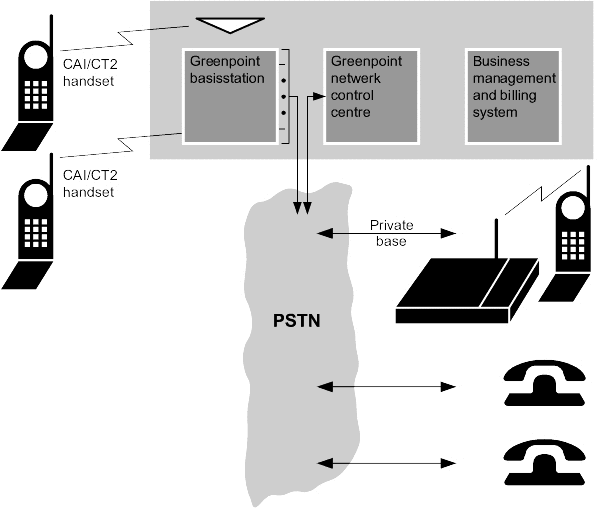 CAI/CT2 handset

Greenpoint basisstation

Greenpoint netwerk control centre

Business management and billing system

CAI/CT2 handset

Private base

PSTN