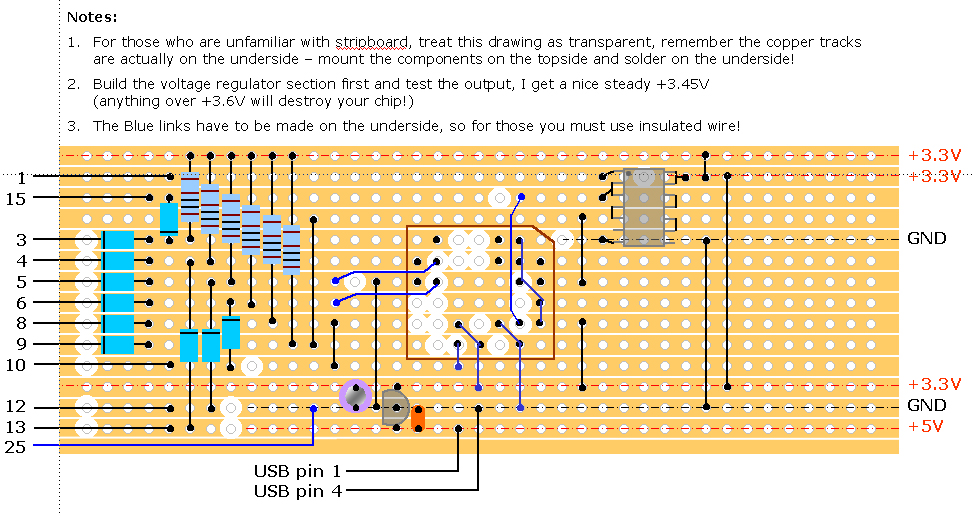 Notes:

1. For those who are unfamiliar with stripboard, treat this drawing as transparent, remember the copper tracks are actually on the underside – mount the components on the topside and solder on the underside!

2. Build the voltage regulator section first and test the output, I get a nice steady +3.45V (anything over +3.6V will destroy your chip!)

3. The Blue links have to be made on the underside, so for those you must use insulated wire!

1
15
3
4
5
6
8
9
10
12
13
25

+3.3V
+3.3V
GND
+3.3V
GND
+5V

USB pin 1
USB pin 4