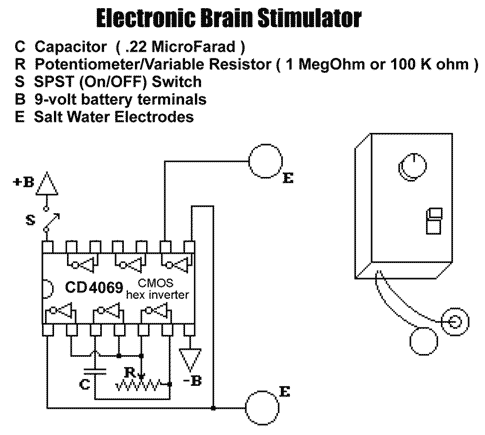 Electronic Brain Stimulator

C Capacitor ( .22 MicroFarad )
R Potentiometer/Variable Resistor ( 1 MegOhm or 100 K ohm )
S SPST (On/OFF) Switch
B 9-volt battery terminals
E Salt Water Electrodes

+B
S
E
CD4069 CMOS hex inverter
C
R
-B
E