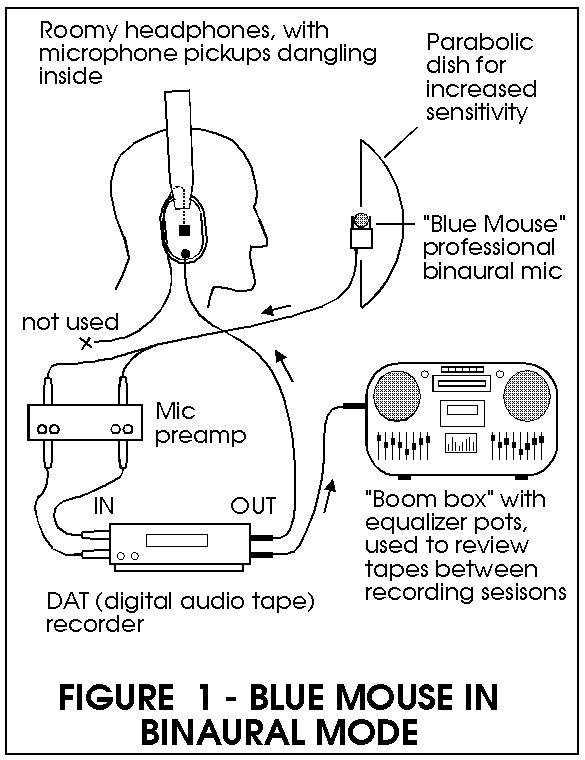 Roomy headphones, with microphone pickups dangling inside

Parabolic dish for increased sensitivity

"Blue Mouse" professional binaural mic

not used

Mic preamp

IN

OUT

"Boom box" with equalizer pots, used to review tapes between recording sesisons

DAT (digital audio tape) recorder

FIGURE 1 - BLUE MOUSE IN BINAURAL MODE