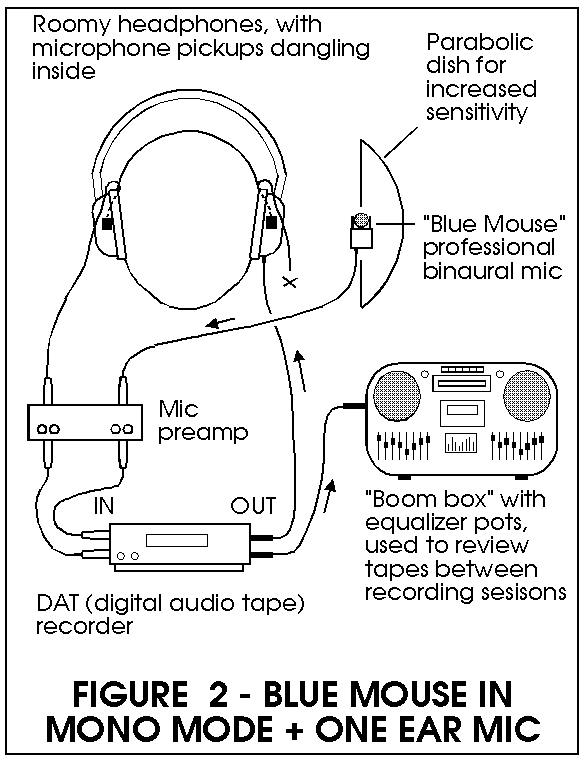 Roomy headphones, with microphone pickups dangling inside

Parabolic dish for increased sensitivity

"Blue Mouse" professional binaural mic

Mic preamp

IN

OUT

"Boom box" with equalizer pots, used to review tapes between recording sesisons

DAT (digital audio tape) recorder

FIGURE 2 - BLUE MOUSE IN MONO MODE + ONE EAR MIC